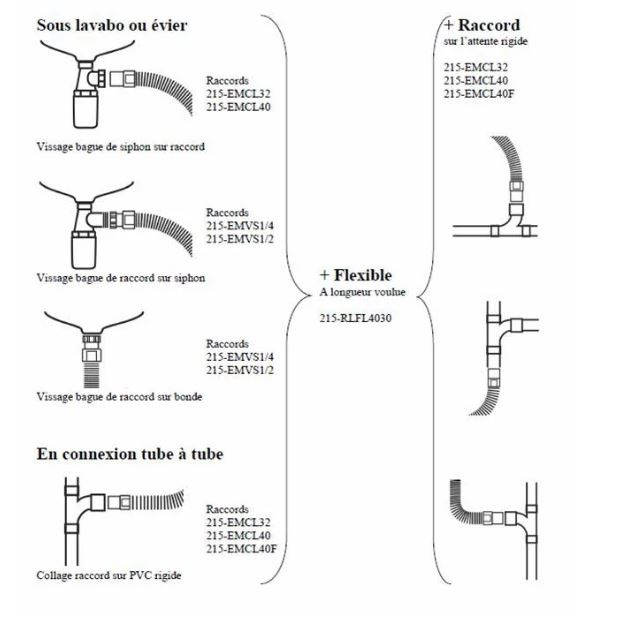 Sous lavabo ou évier

Raccords
215-EMCL32
215-EMCL40

Vissage bague de siphon sur raccord

Raccords
215-EMVS1/4
215-EMVS1/2

Vissage bague de raccord sur siphon

Raccords
215-EMVS1/4
215-EMVS1/2

Vissage bague de raccord sur bonde

En connexion tube à tube

Raccords
215-EMCL32
215-EMCL40
215-EMCL40F

Collage raccord sur PVC rigide

+ Flexible
A longueur voulue

215-RLFL4030

+ Raccord
sur l'attente rigide

215-EMCL32
215-EMCL40
215-EMCL40F